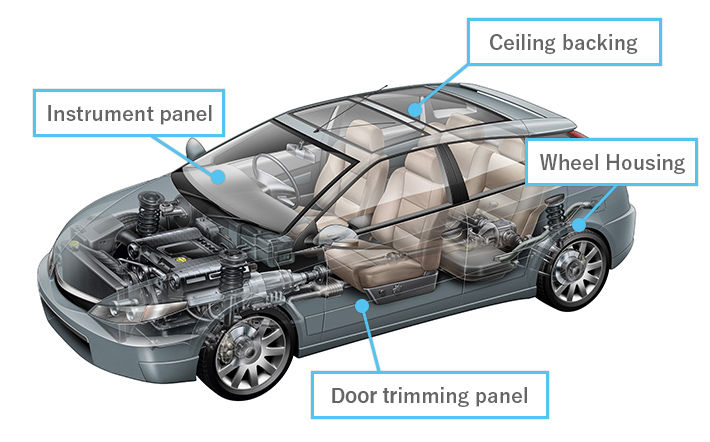 Ceiling backing

Instrument panel

Wheel Housing

Door trimming panel