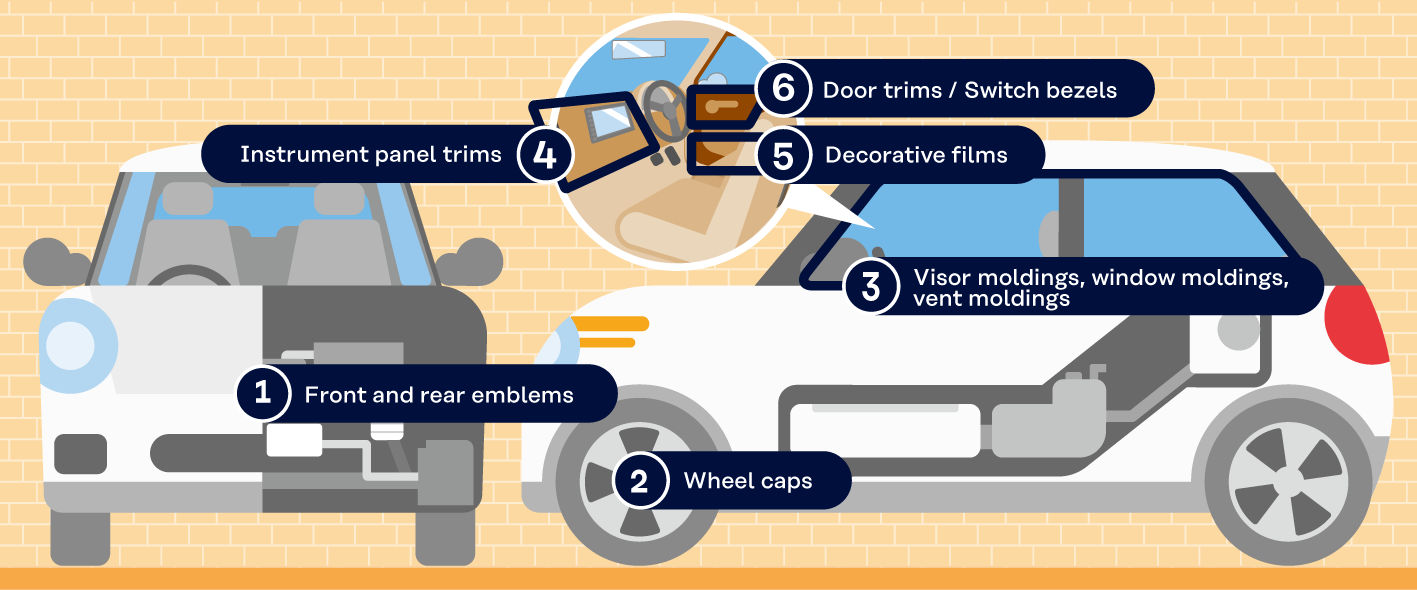 6 Door trims / Switch bezels

Instrument panel trims 4

5 Decorative films

3 Visor moldings, window moldings, vent moldings

1 Front and rear emblems

2 Wheel caps